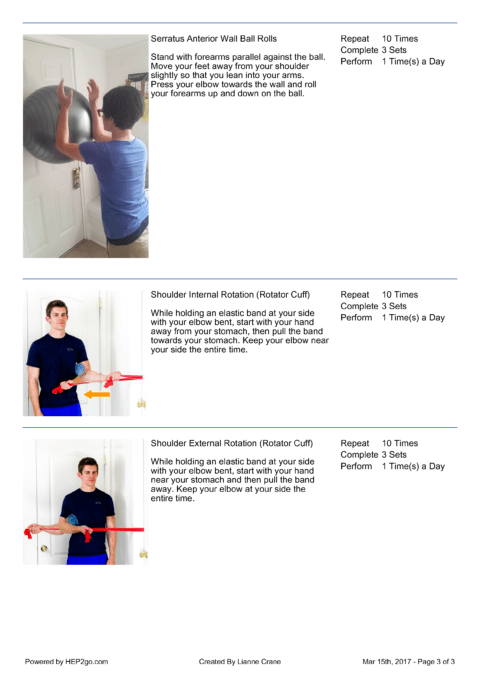 Serratus Anterior Wall Ball Rolls

Stand with forearms parallel against the ball. Move your feet away from your shoulder slightly so that you lean into your arms. Press your elbow towards the wall and roll your forearms up and down on the ball.

Repeat 10 Times
Complete 3 Sets
Perform 1 Time(s) a Day

Shoulder Internal Rotation (Rotator Cuff)

While holding an elastic band at your side with your elbow bent, start with your hand away from your stomach, then pull the band towards your stomach. Keep your elbow near your side the entire time.

Repeat 10 Times
Complete 3 Sets
Perform 1 Time(s) a Day

Shoulder External Rotation (Rotator Cuff)

While holding an elastic band at your side with your elbow bent, start with your hand near your stomach and then pull the band away. Keep your elbow at your side the entire time.

Repeat 10 Times
Complete 3 Sets
Perform 1 Time(s) a Day

Powered by HEP2go.com
Created By Lianne Crane
Mar 15th, 2017 - Page 3 of 3